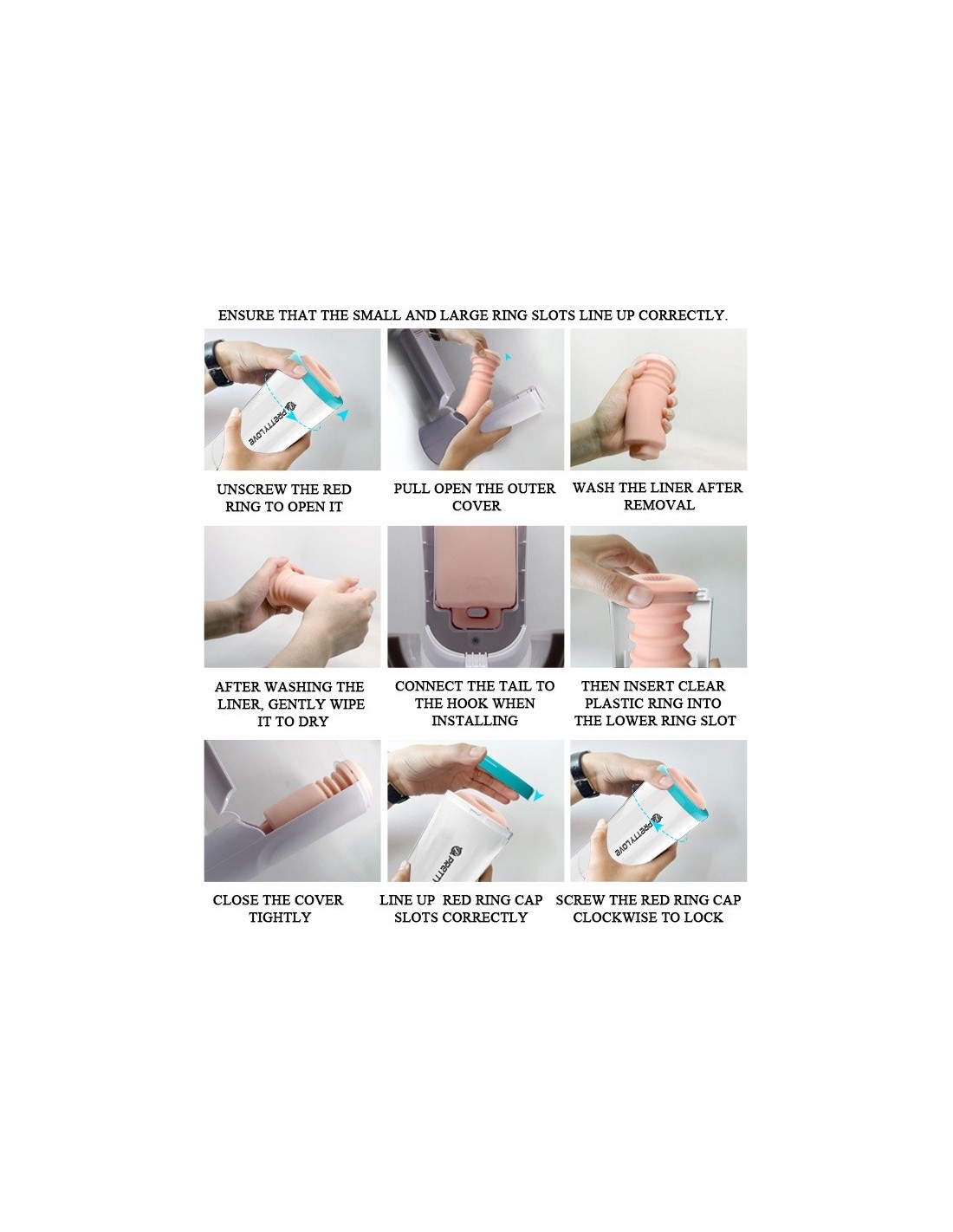 ENSURE THAT THE SMALL AND LARGE RING SLOTS LINE UP CORRECTLY.

PRETTY LOVE

UNSCREW THE RED RING TO OPEN IT

PULL OPEN THE OUTER COVER

WASH THE LINER AFTER REMOVAL

AFTER WASHING THE LINER, GENTLY WIPE IT TO DRY

CONNECT THE TAIL TO THE HOOK WHEN INSTALLING

THEN INSERT CLEAR PLASTIC RING INTO THE LOWER RING SLOT

PRETTY

PRETTY LOVE

CLOSE THE COVER TIGHTLY

LINE UP RED RING CAP SLOTS CORRECTLY

SCREW THE RED RING CAP CLOCKWISE TO LOCK