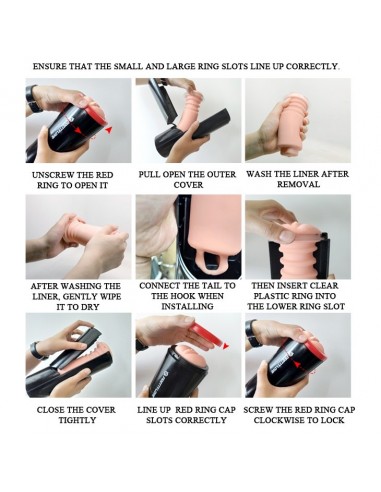 ENSURE THAT THE SMALL AND LARGE RING SLOTS LINE UP CORRECTLY.

UNSCREW THE RED RING TO OPEN IT

PULL OPEN THE OUTER COVER

WASH THE LINER AFTER REMOVAL

AFTER WASHING THE LINER, GENTLY WIPE IT TO DRY

CONNECT THE TAIL TO THE HOOK WHEN INSTALLING

THEN INSERT CLEAR PLASTIC RING INTO THE LOWER RING SLOT

CLOSE THE COVER TIGHTLY

LINE UP RED RING CAP SLOTS CORRECTLY

SCREW THE RED RING CAP CLOCKWISE TO LOCK