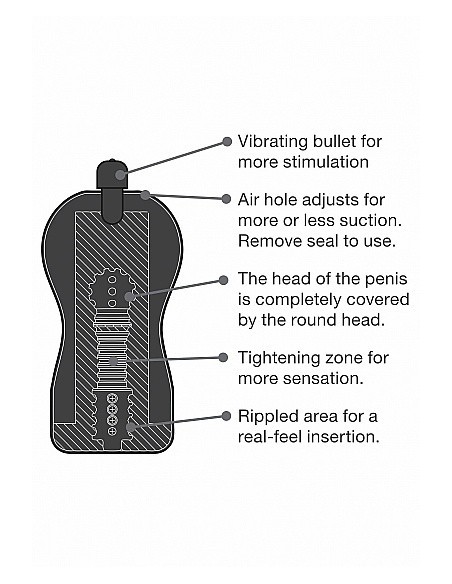 Vibrating bullet for more stimulation

Air hole adjusts for more or less suction. Remove seal to use.

The head of the penis is completely covered by the round head.

Tightening zone for more sensation.

Rippled area for a real-feel insertion.