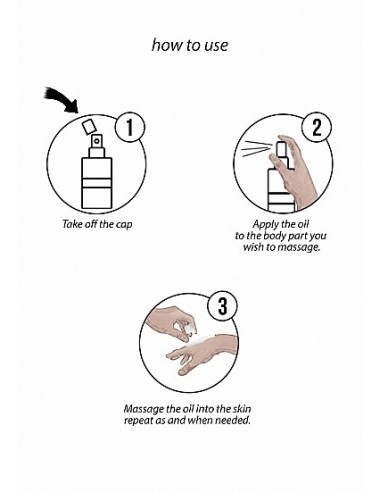 how to use

1

Take off the cap

2

Apply the oil to the body part you wish to massage.

3

Massage the oil into the skin repeat as and when needed.