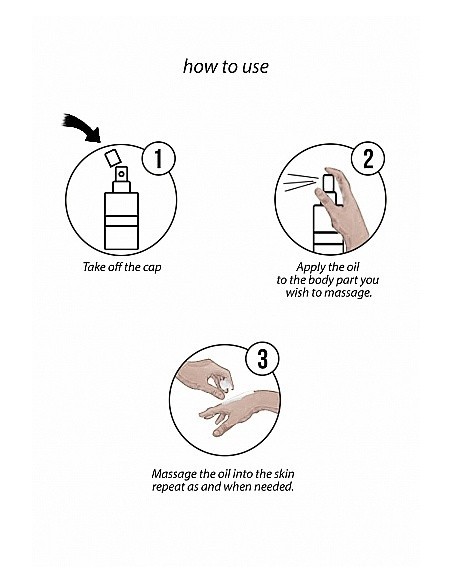 how to use

1

Take off the cap

2

Apply the oil to the body part you wish to massage.

3

Massage the oil into the skin repeat as and when needed.