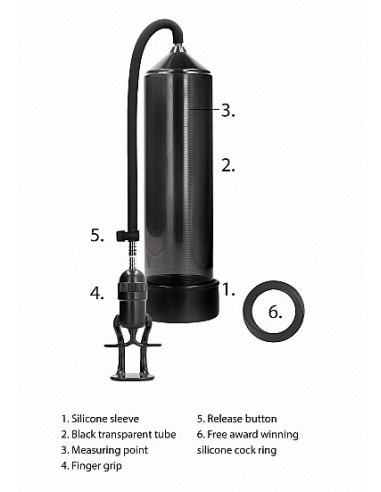 3.

2.

5.

4.

1.

6.

1. Silicone sleeve
2. Black transparent tube
3. Measuring point
4. Finger grip

5. Release button
6. Free award winning silicone cock ring