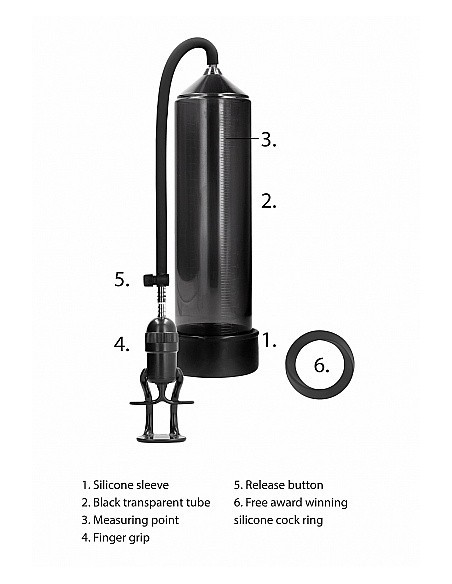 3.

2.

5.

4.

1.

6.

1. Silicone sleeve
2. Black transparent tube
3. Measuring point
4. Finger grip

5. Release button
6. Free award winning silicone cock ring