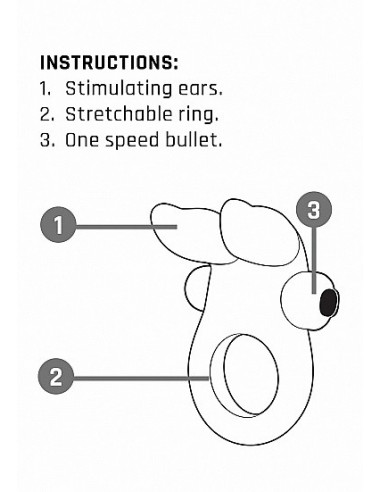 INSTRUCTIONS:
1. Stimulating ears.
2. Stretchable ring.
3. One speed bullet.

1

3

2