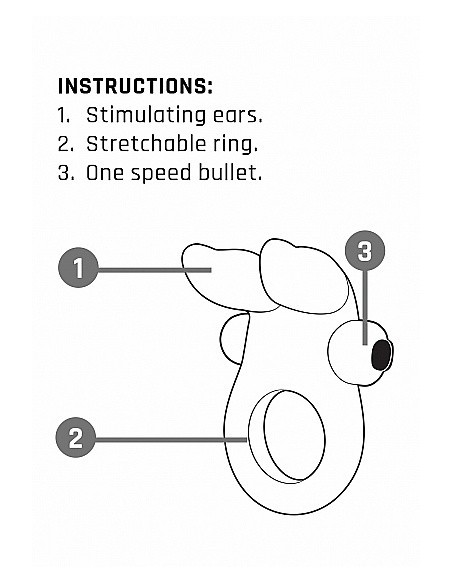 INSTRUCTIONS:
1. Stimulating ears.
2. Stretchable ring.
3. One speed bullet.

1

3

2