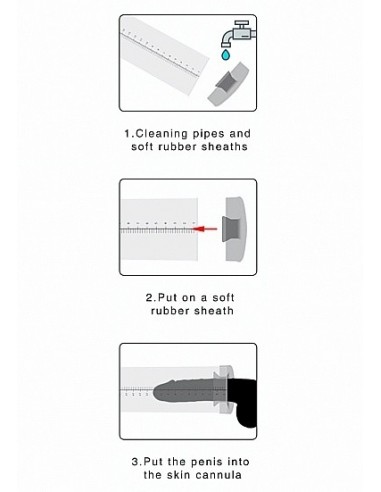 1.Cleaning pipes and soft rubber sheaths

2.Put on a soft rubber sheath

3.Put the penis into the skin cannula