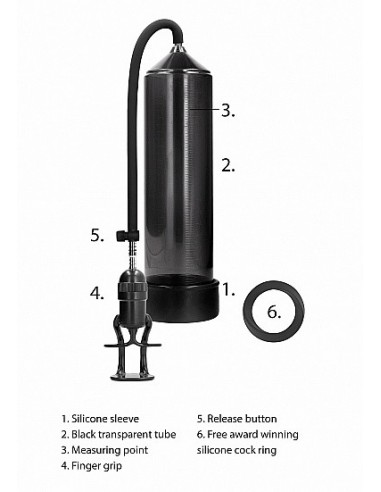 3.

2.

5.

4.

1.

6.

1. Silicone sleeve
2. Black transparent tube
3. Measuring point
4. Finger grip

5. Release button
6. Free award winning silicone cock ring