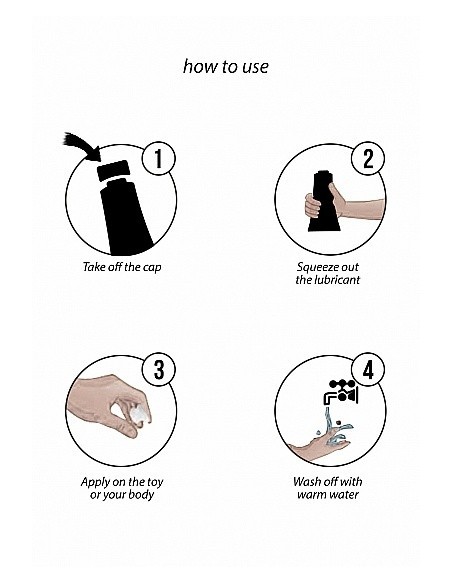 how to use

1
Take off the cap

2
Squeeze out the lubricant

3
Apply on the toy or your body

4
Wash off with warm water