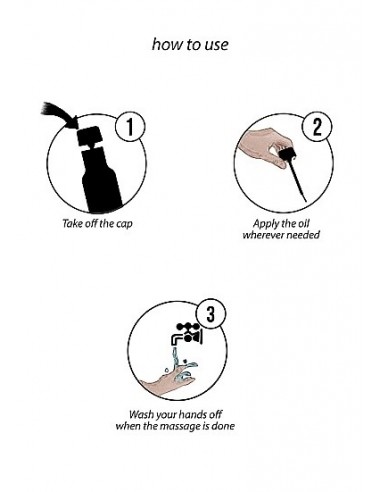 how to use

1

Take off the cap

2

Apply the oil wherever needed

3

Wash your hands off when the massage is done