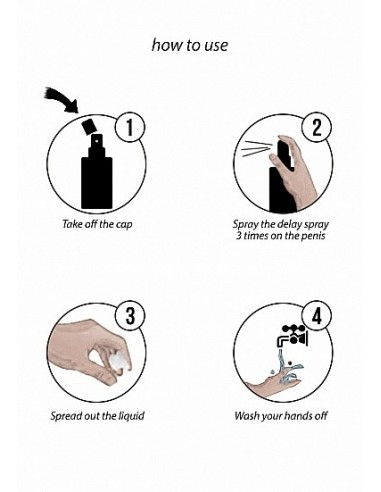 how to use

1

Take off the cap

2

Spray the delay spray 3 times on the penis

3

Spread out the liquid

4

Wash your hands off