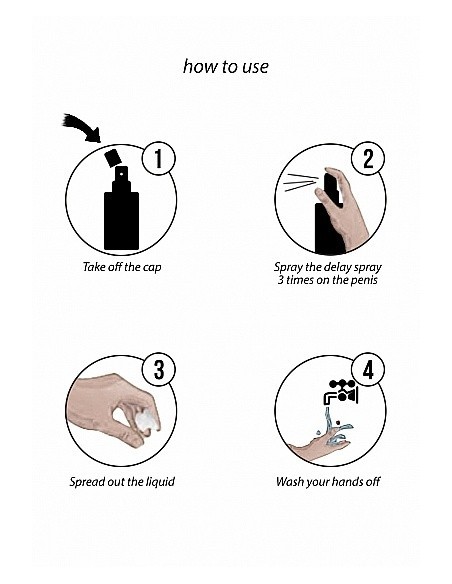 how to use

1

Take off the cap

2

Spray the delay spray
3 times on the penis

3

Spread out the liquid

4

Wash your hands off