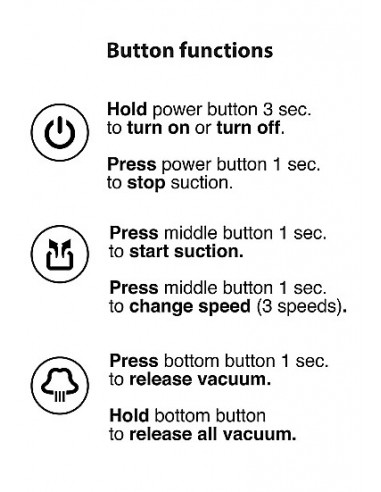 Button functions

Hold power button 3 sec. to turn on or turn off.

Press power button 1 sec. to stop suction.

Press middle button 1 sec. to start suction.

Press middle button 1 sec. to change speed (3 speeds).

Press bottom button 1 sec. to release vacuum.

Hold bottom button to release all vacuum.