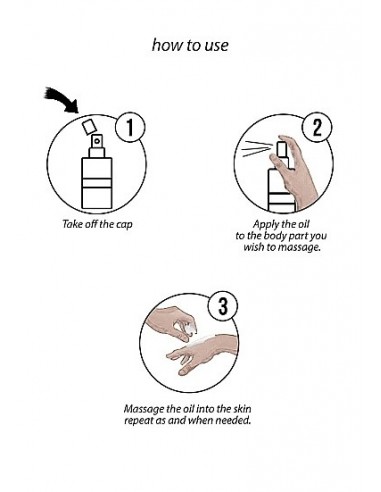 how to use

1

Take off the cap

2

Apply the oil to the body part you wish to massage.

3

Massage the oil into the skin repeat as and when needed.