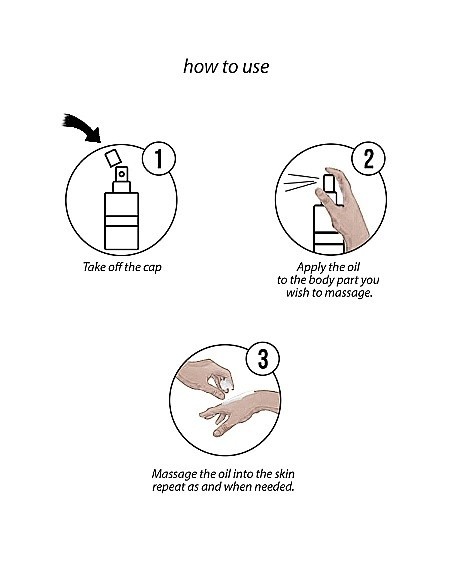 how to use

1

Take off the cap

2

Apply the oil to the body part you wish to massage.

3

Massage the oil into the skin repeat as and when needed.