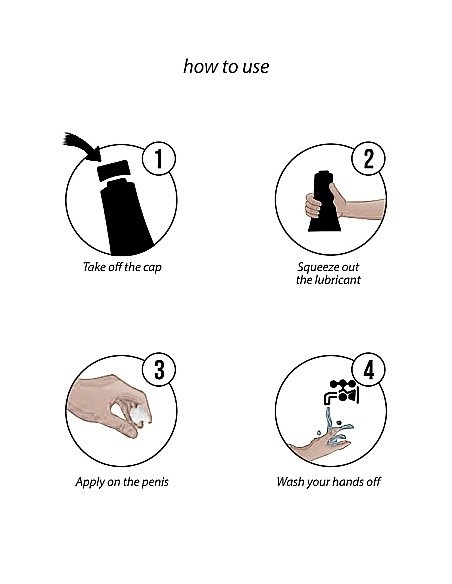 how to use

1

Take off the cap

2

Squeeze out the lubricant

3

Apply on the penis

4

Wash your hands off