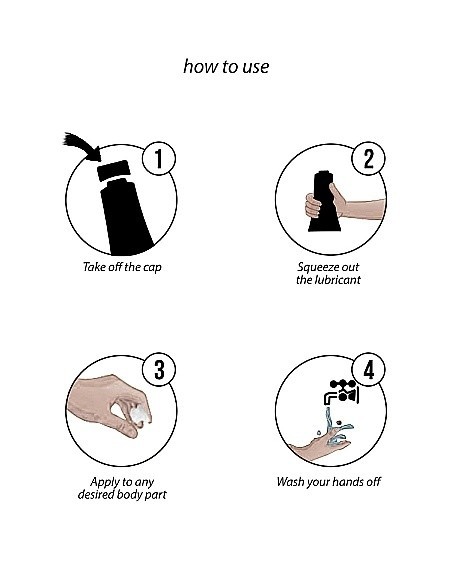 how to use

1

Take off the cap

2

Squeeze out the lubricant

3

Apply to any desired body part

4

Wash your hands off