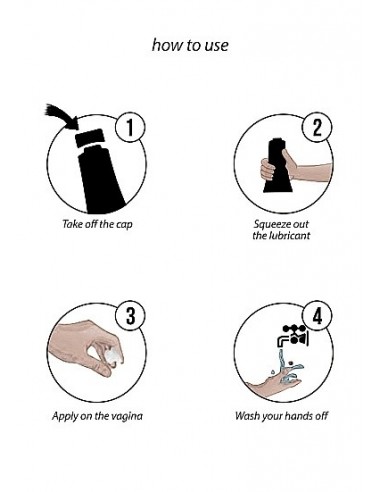 how to use

1

Take off the cap

2

Squeeze out the lubricant

3

Apply on the vagina

4

Wash your hands off