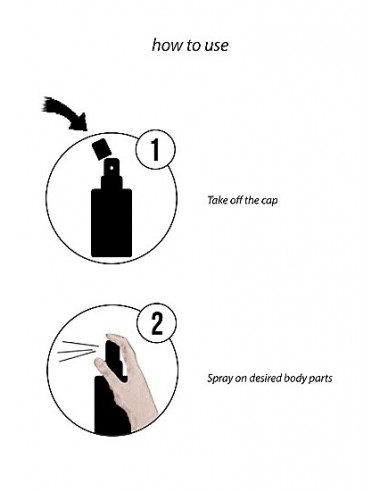 how to use

1

Take off the cap

2

Spray on desired body parts