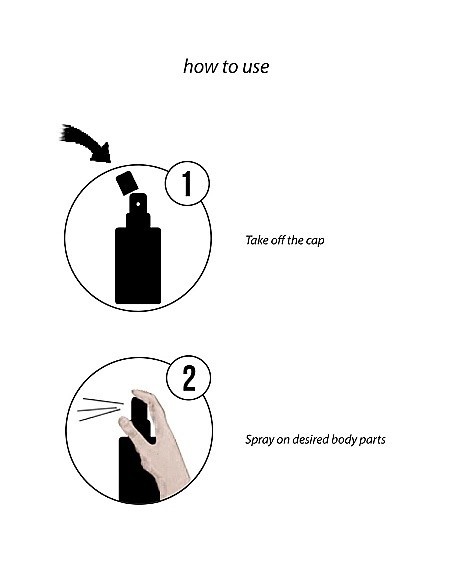 how to use

1

Take off the cap

2

Spray on desired body parts