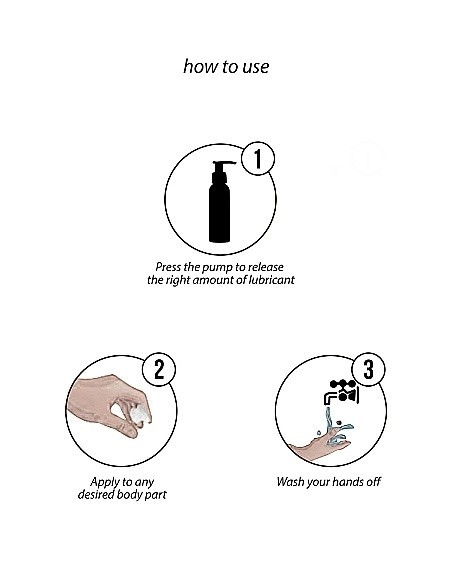 how to use

1

Press the pump to release the right amount of lubricant

2

Apply to any desired body part

3

Wash your hands off