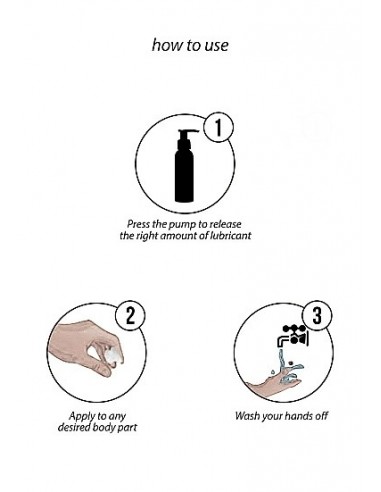 how to use

1

Press the pump to release the right amount of lubricant

2

Apply to any desired body part

3

Wash your hands off