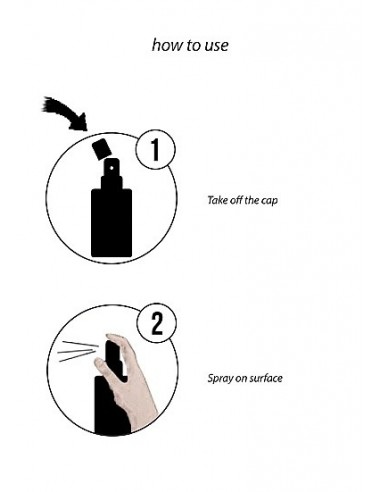 how to use

1

Take off the cap

2

Spray on surface