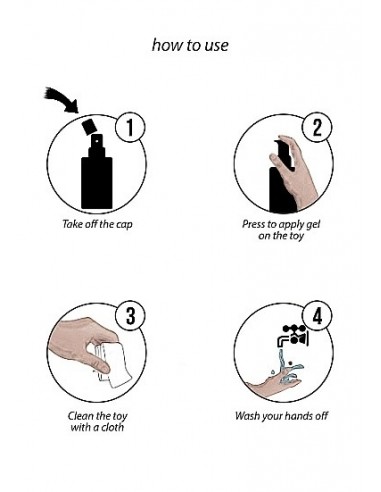 how to use

1
Take off the cap

2
Press to apply gel on the toy

3
Clean the toy with a cloth

4
Wash your hands off