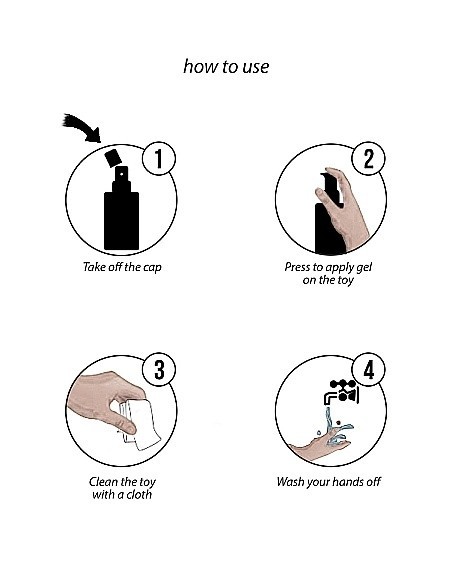 how to use

1
Take off the cap

2
Press to apply gel on the toy

3
Clean the toy with a cloth

4
Wash your hands off