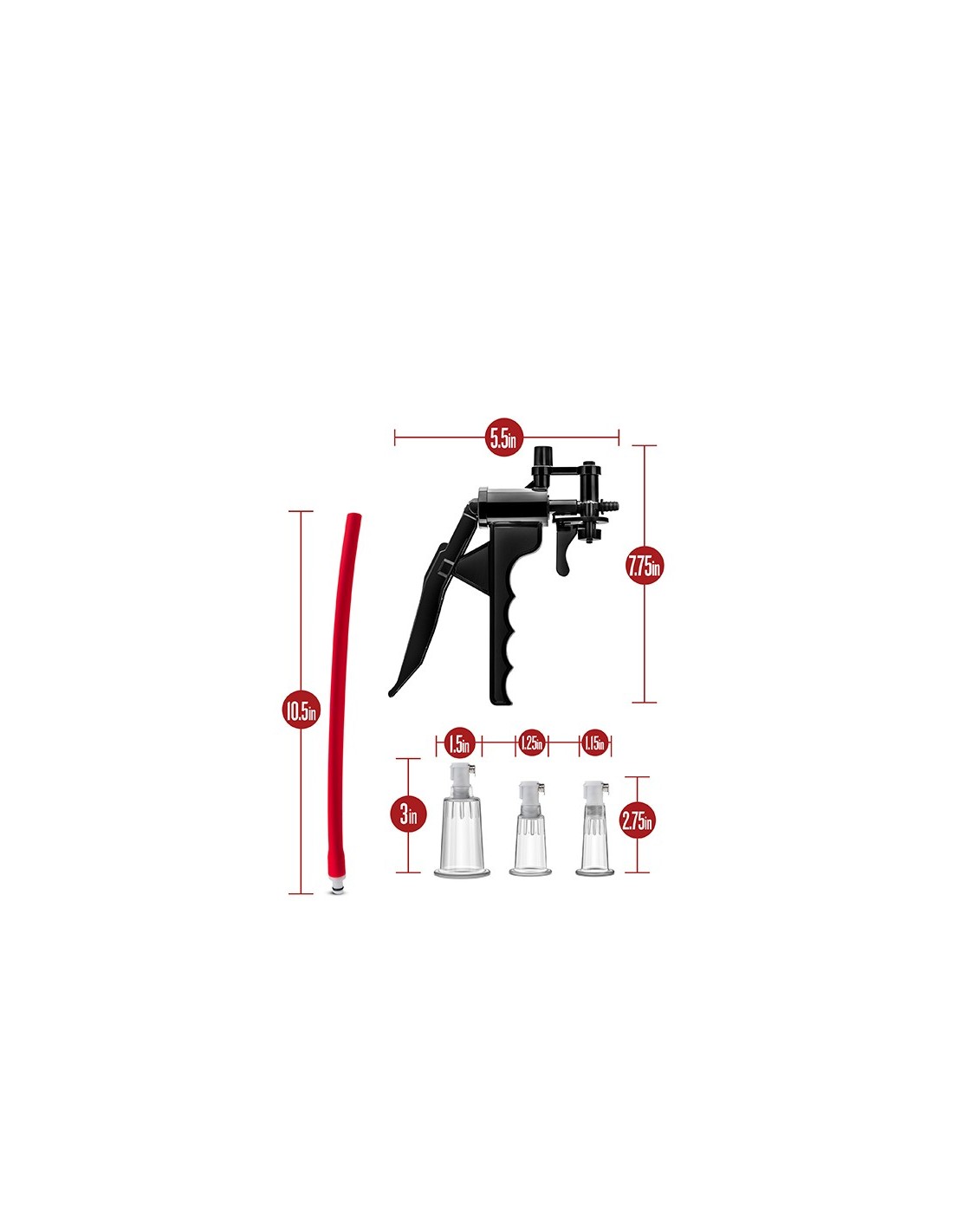 5.5in

7.75in

10.5in

1.5in

1.25in

1.15in

3in

2.75in