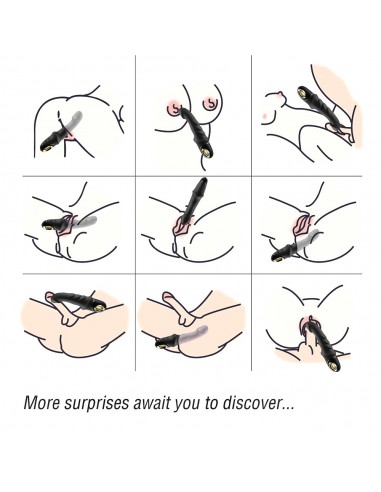 More surprises await you to discover...