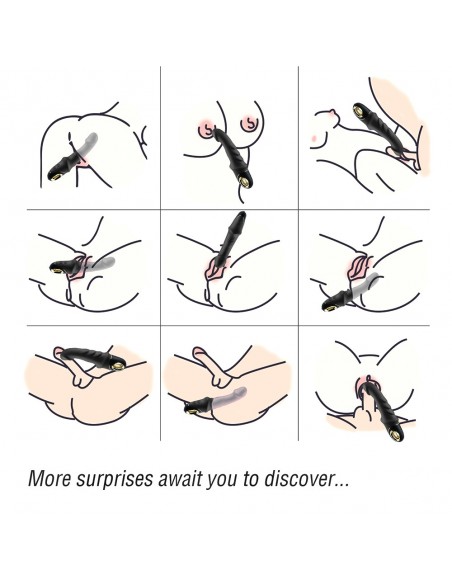 More surprises await you to discover...