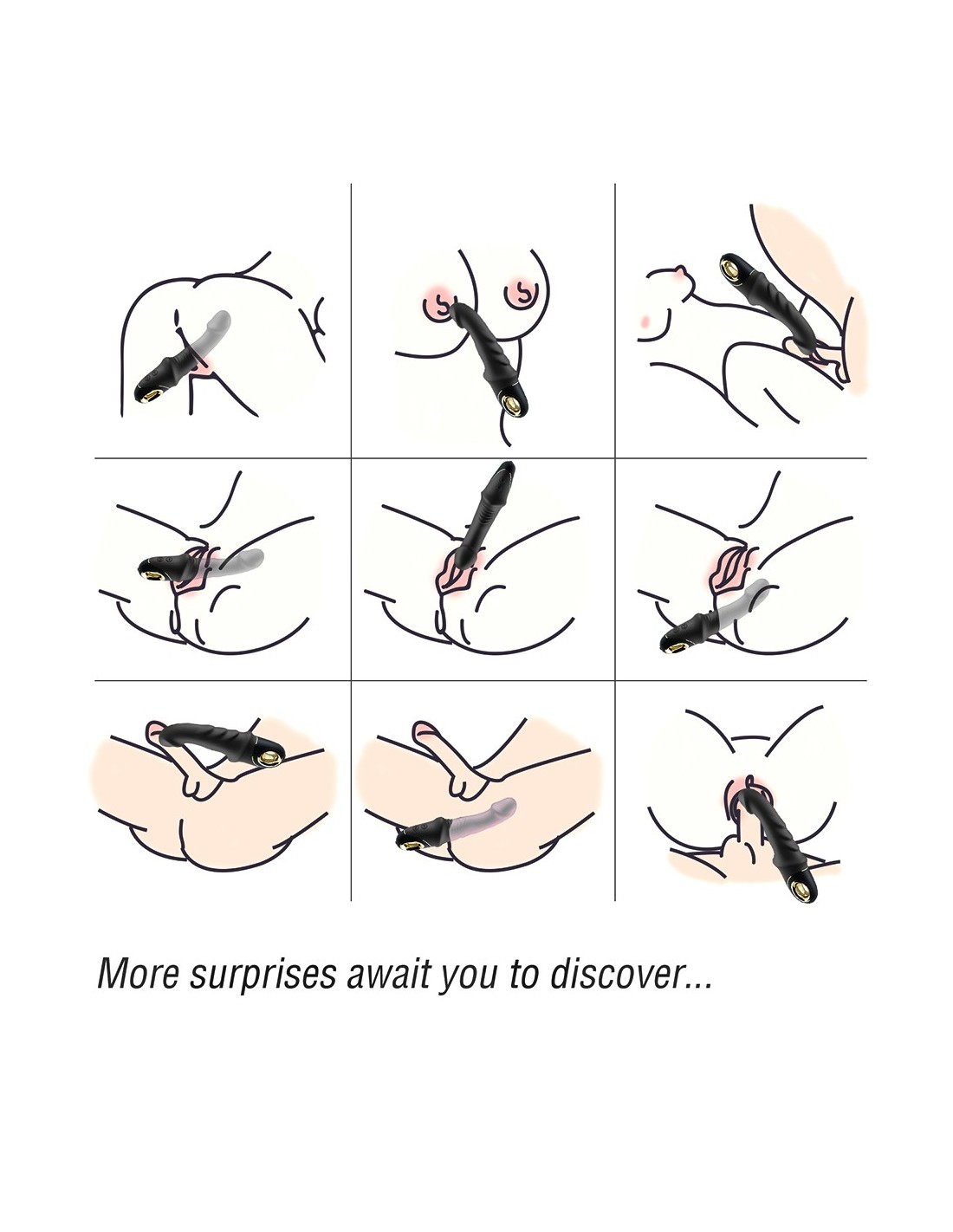 More surprises await you to discover...