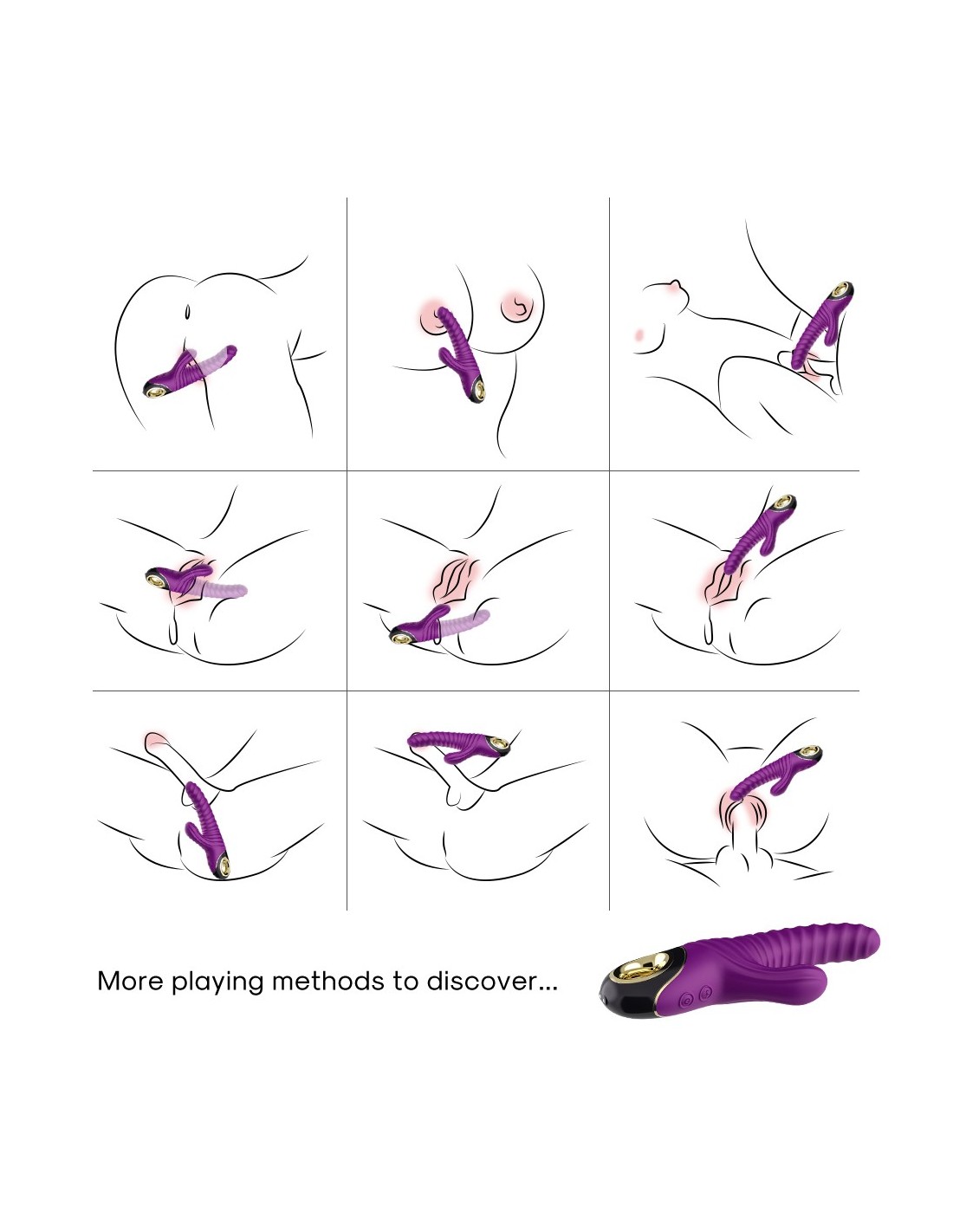 More playing methods to discover...