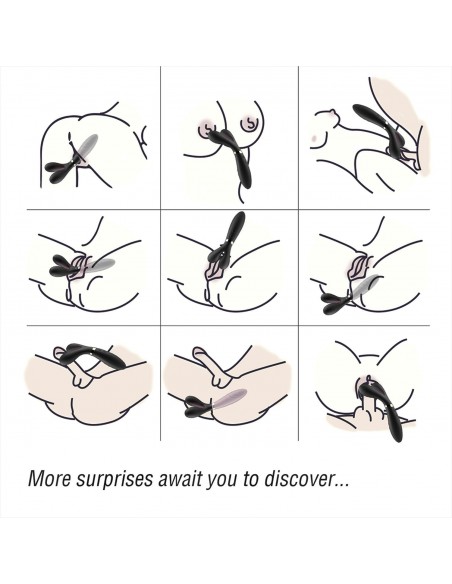 More surprises await you to discover...