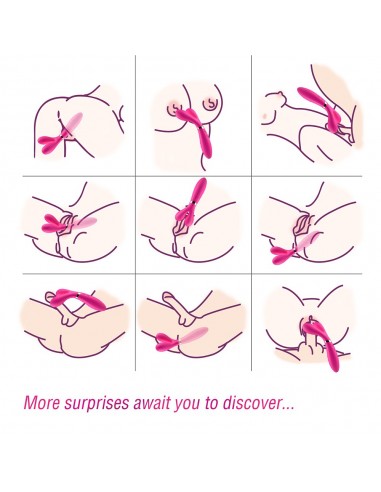 More surprises await you to discover...