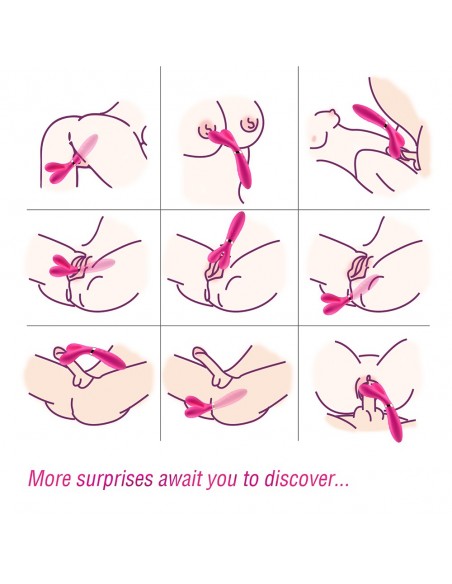 More surprises await you to discover...