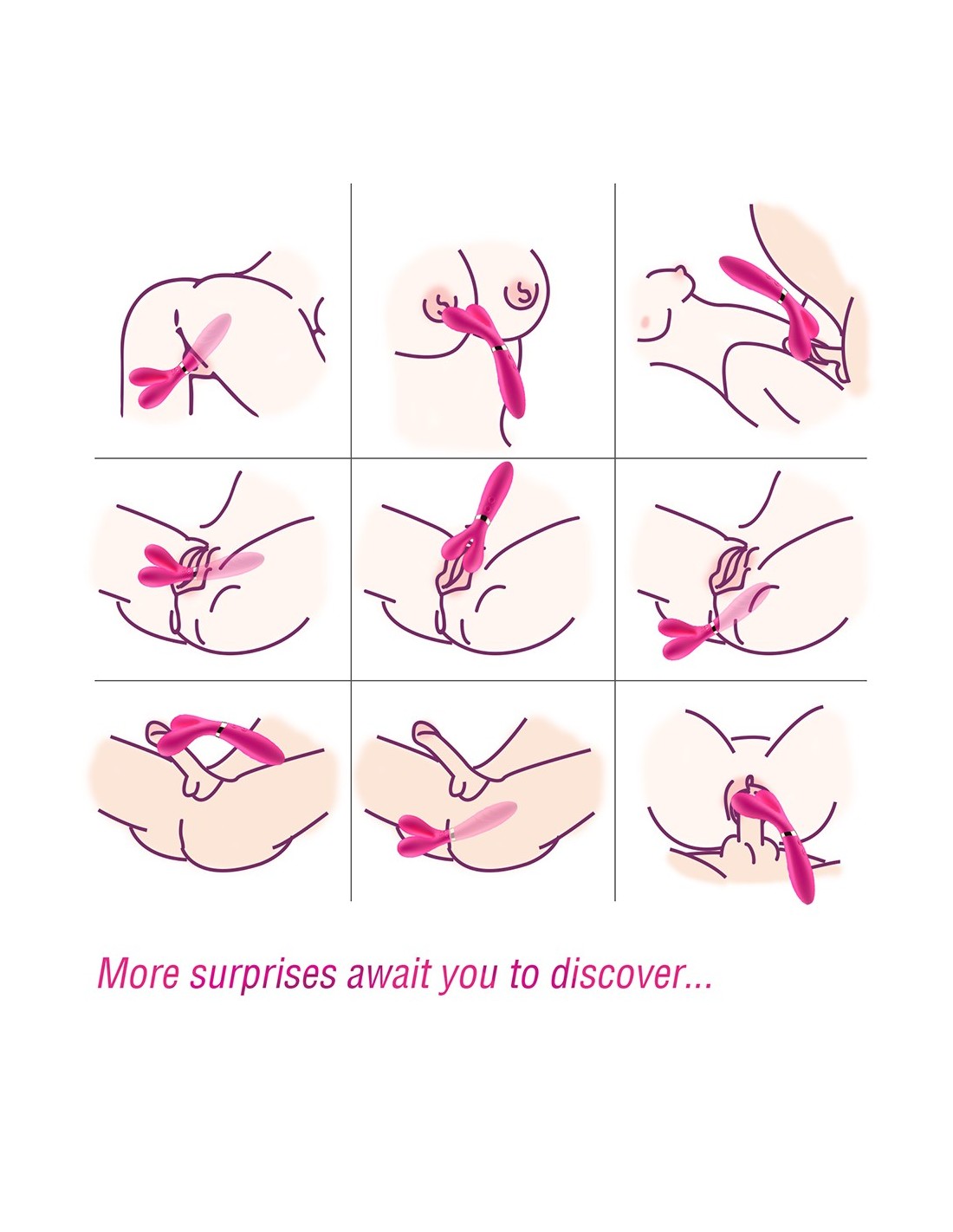 More surprises await you to discover...