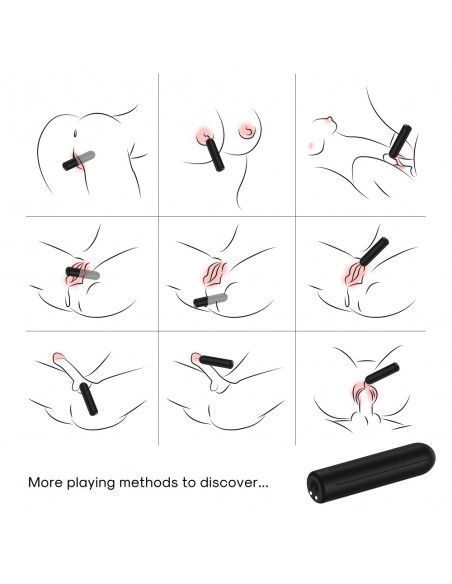 More playing methods to discover...