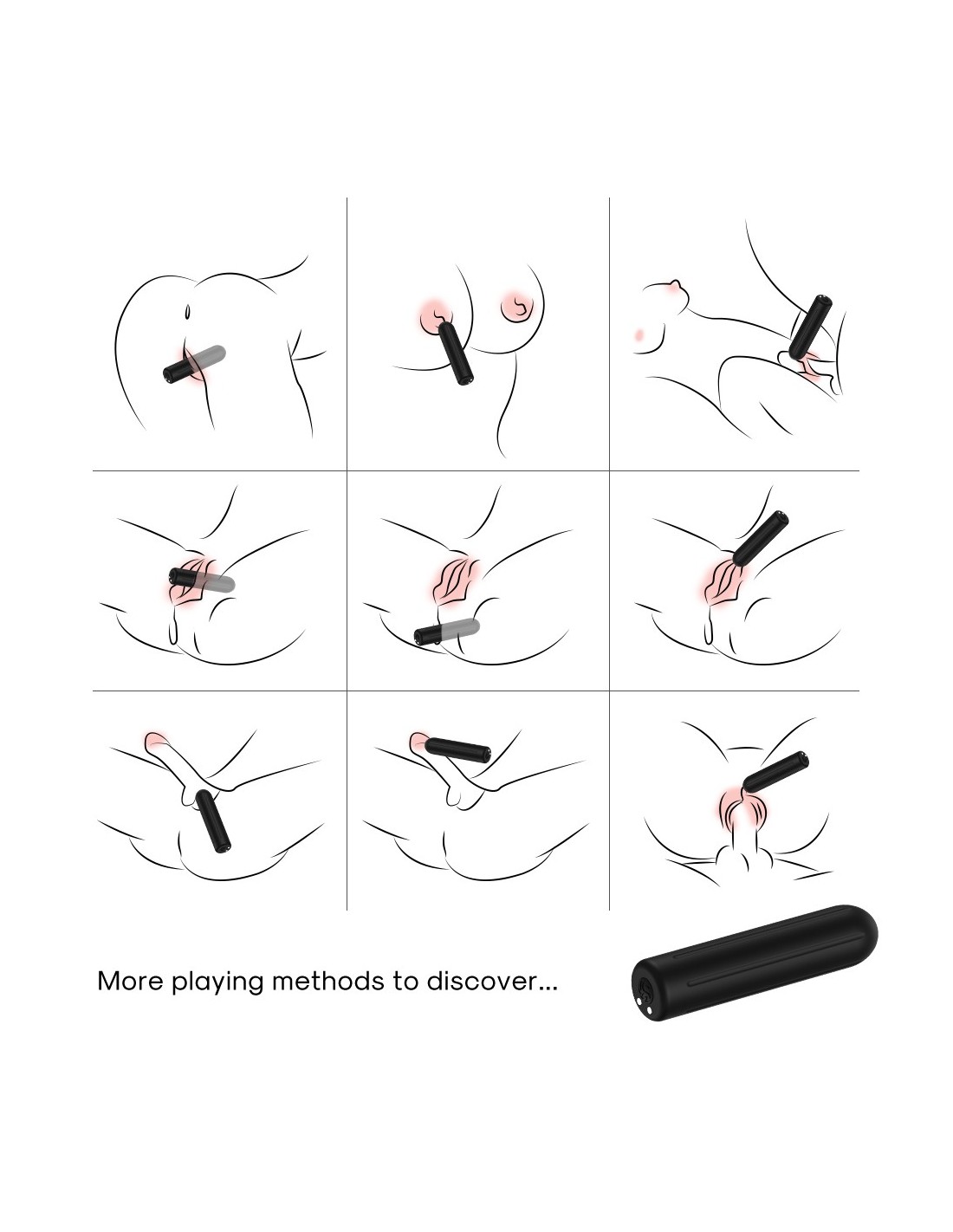 More playing methods to discover...