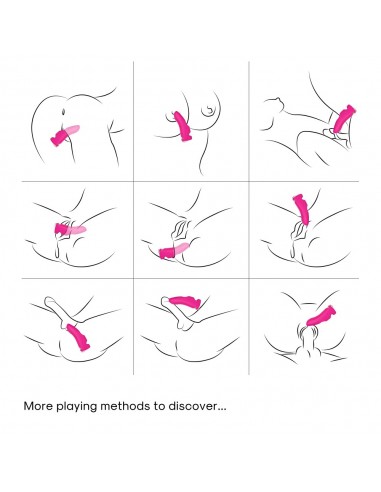 More playing methods to discover...