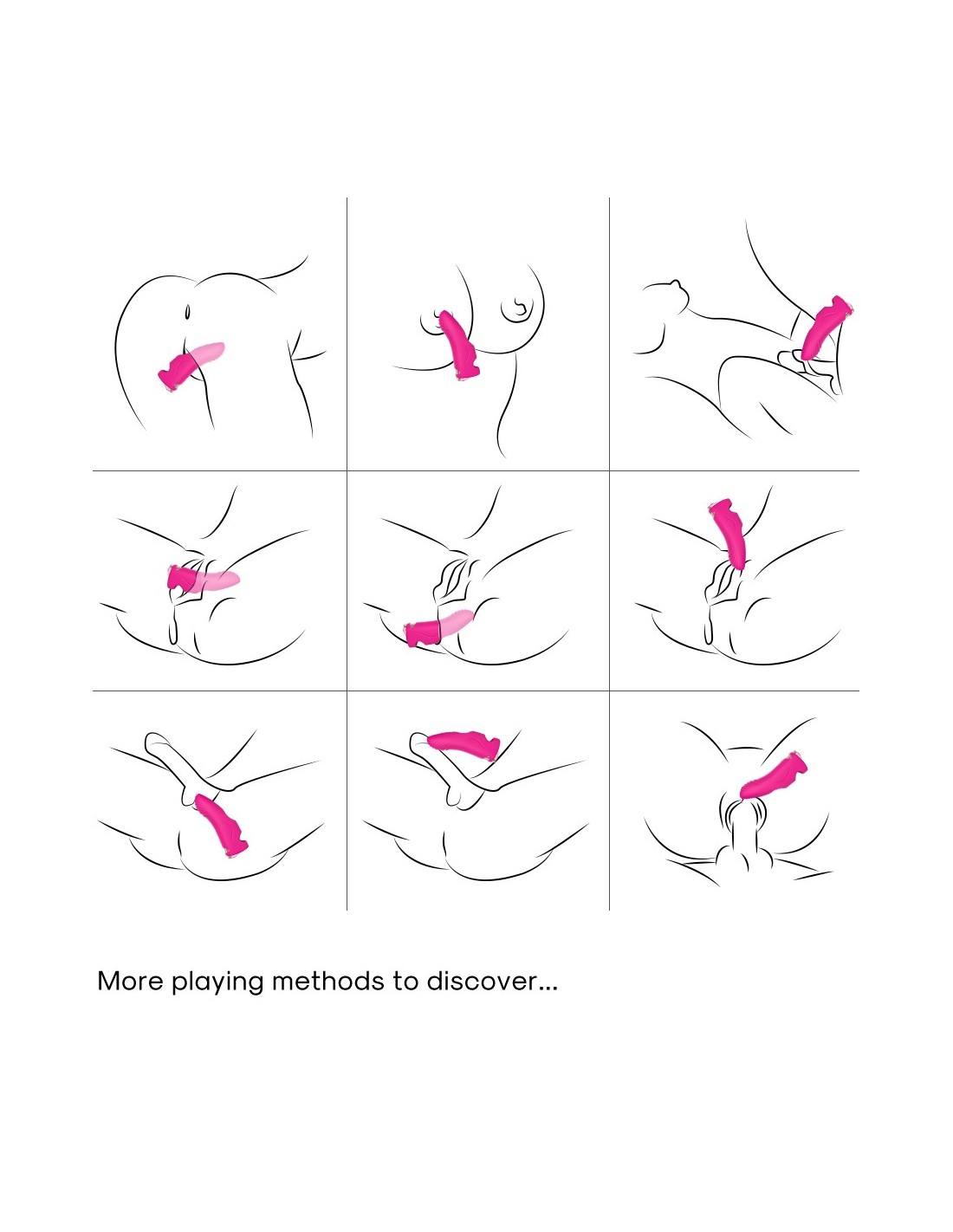 More playing methods to discover...