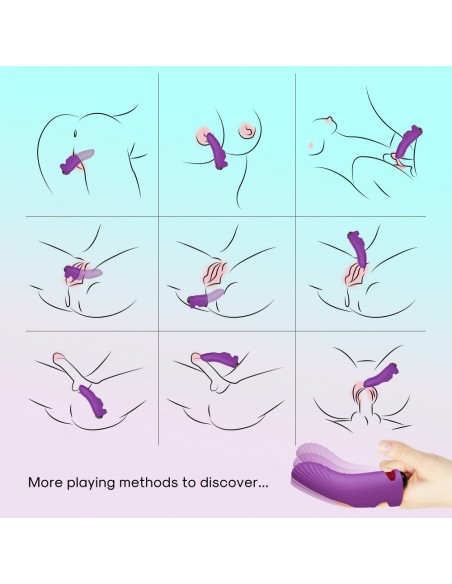 More playing methods to discover...