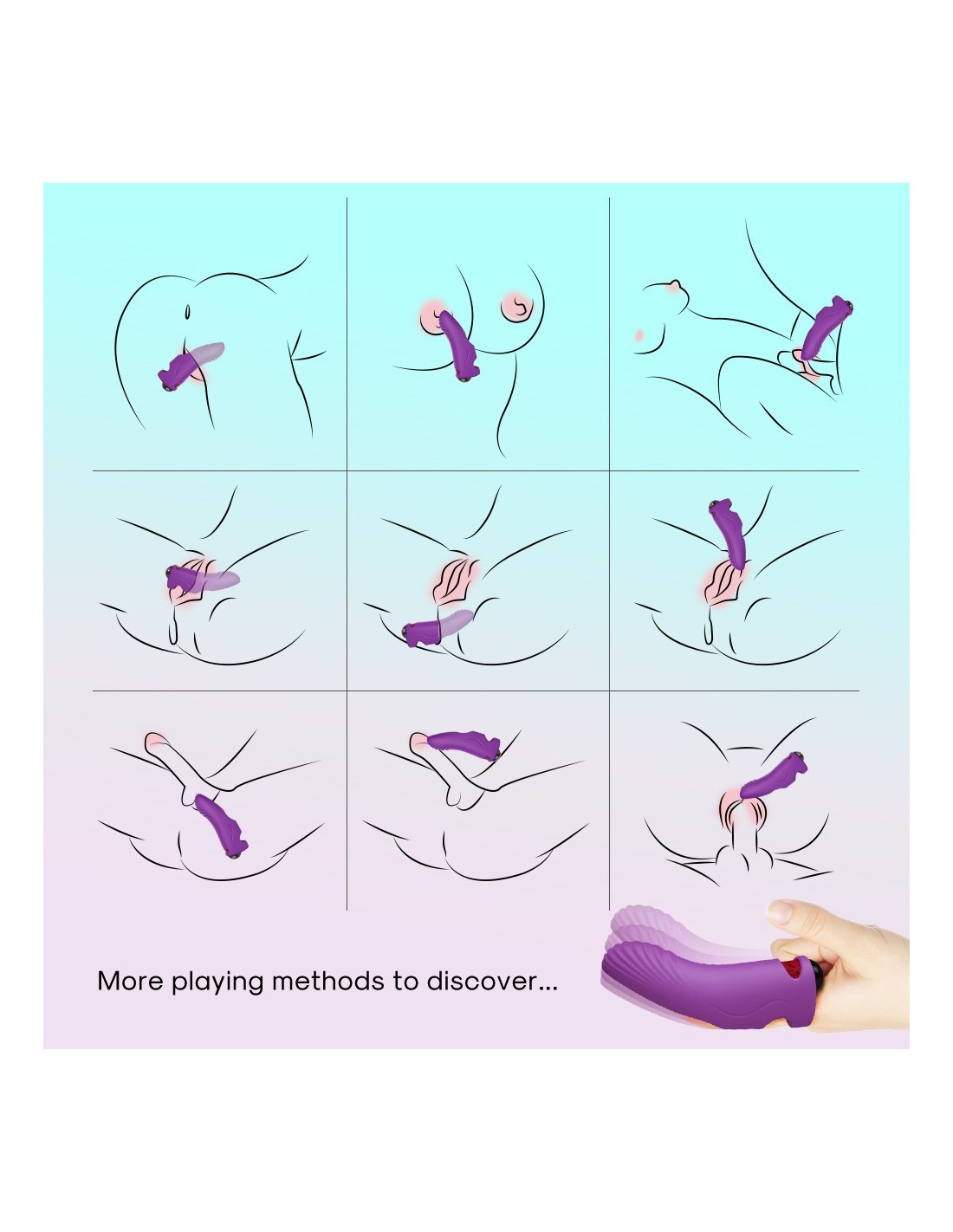 More playing methods to discover...