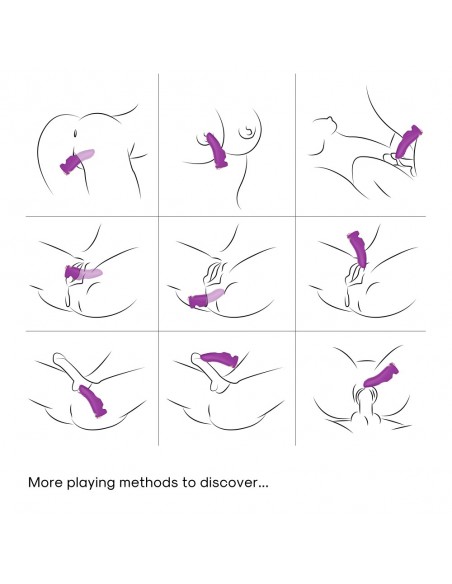 More playing methods to discover...