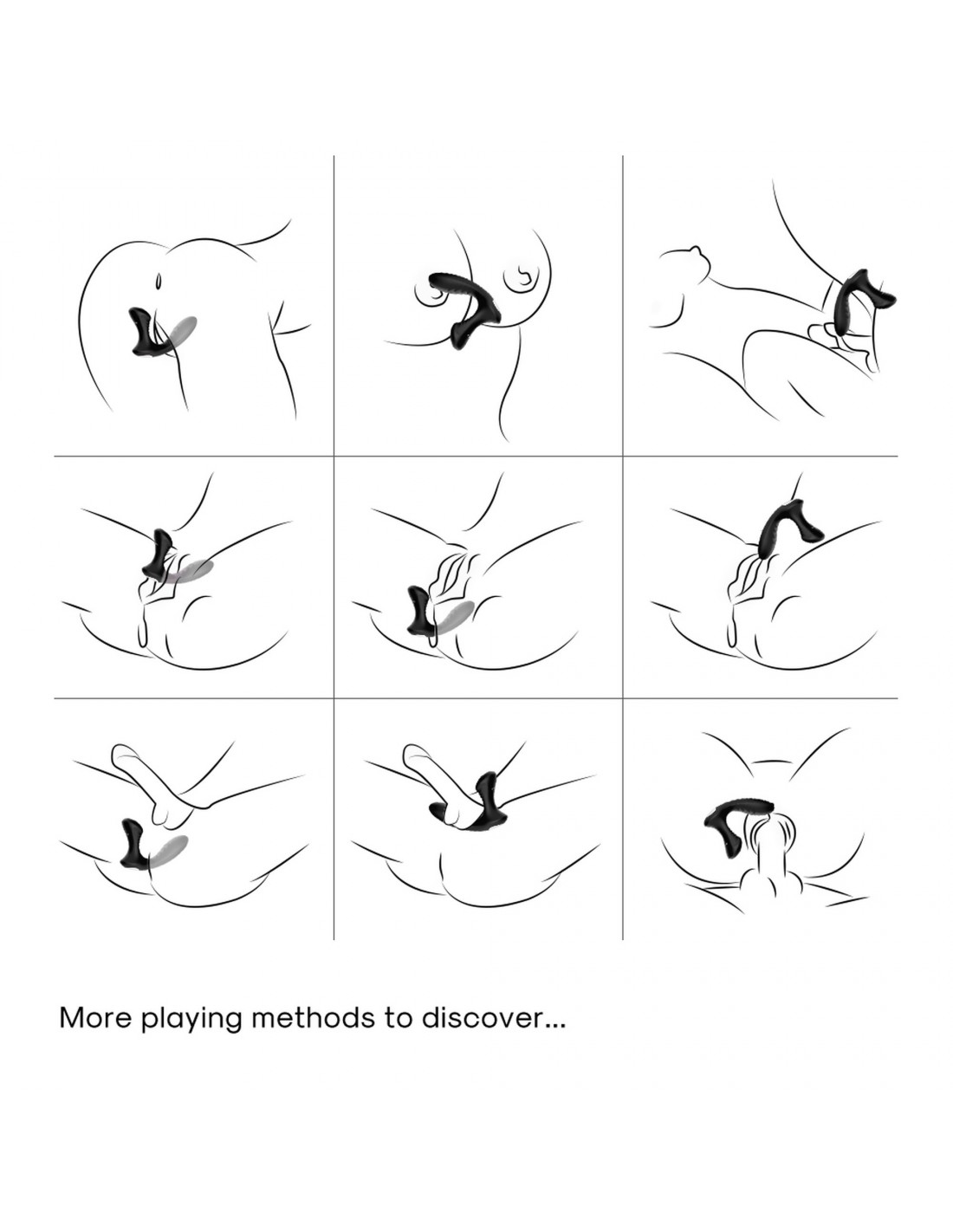 More playing methods to discover...