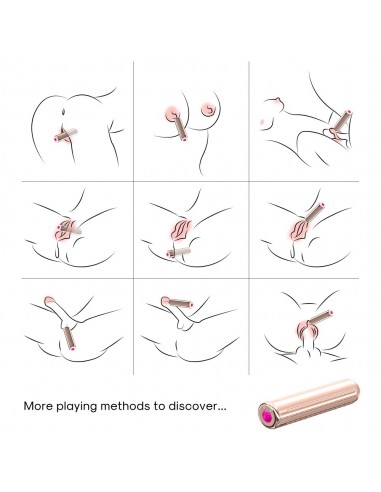 More playing methods to discover...