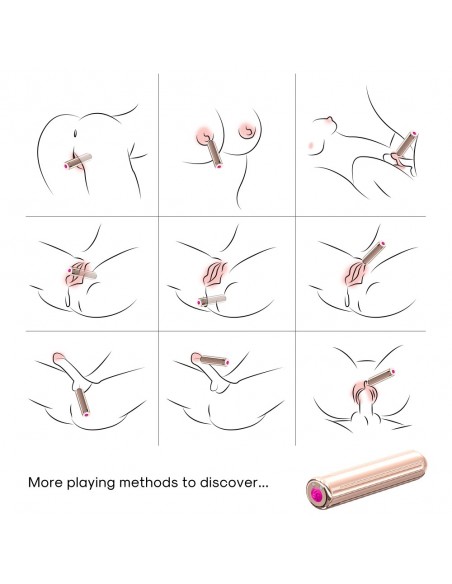 More playing methods to discover...