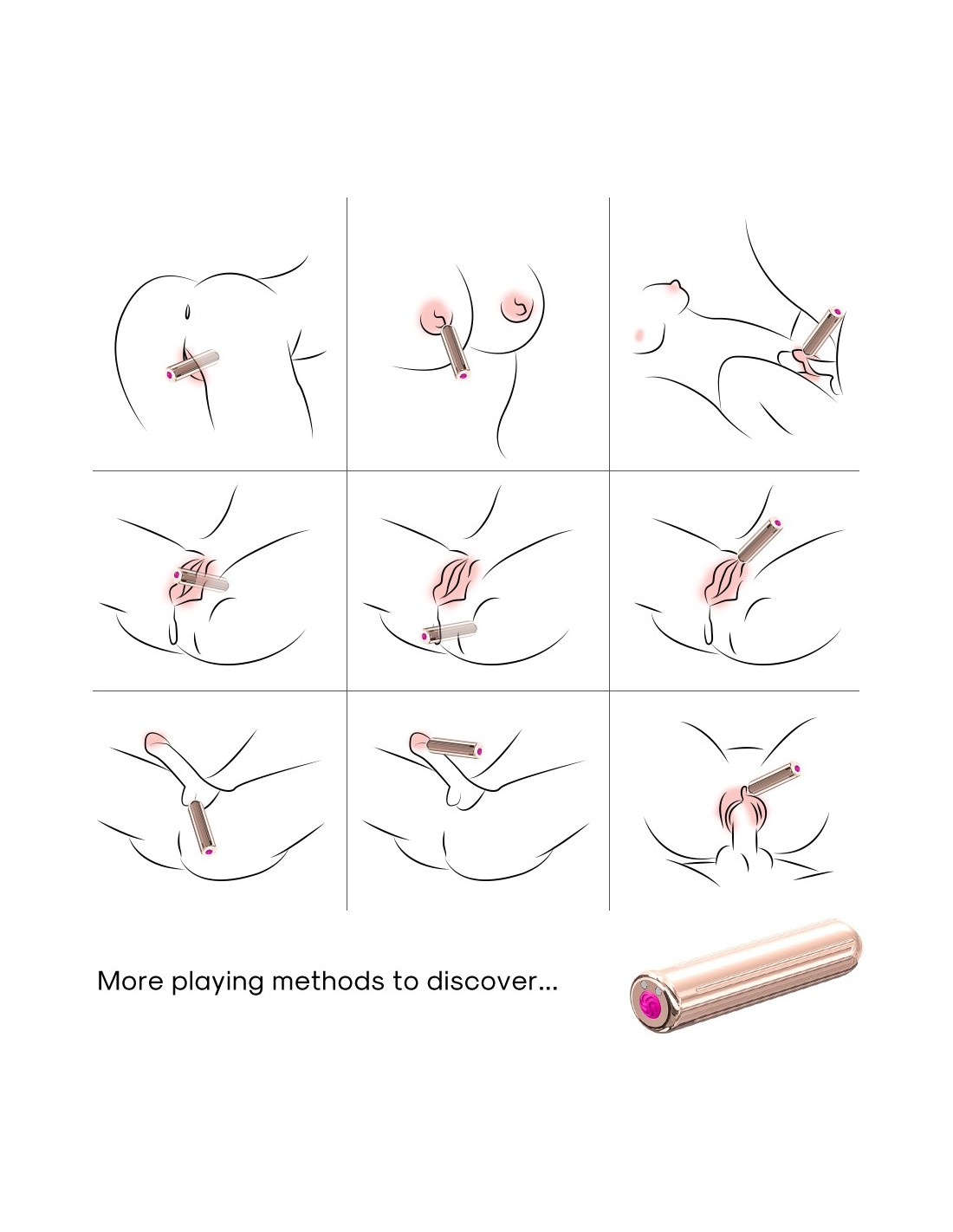 More playing methods to discover...