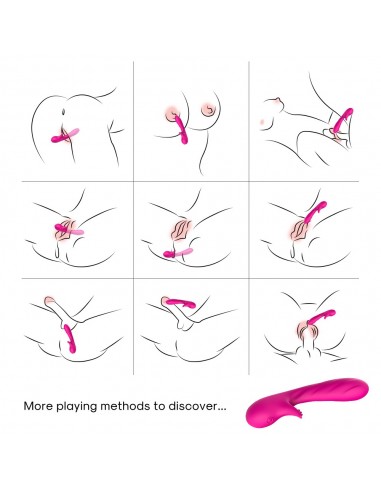 More playing methods to discover...