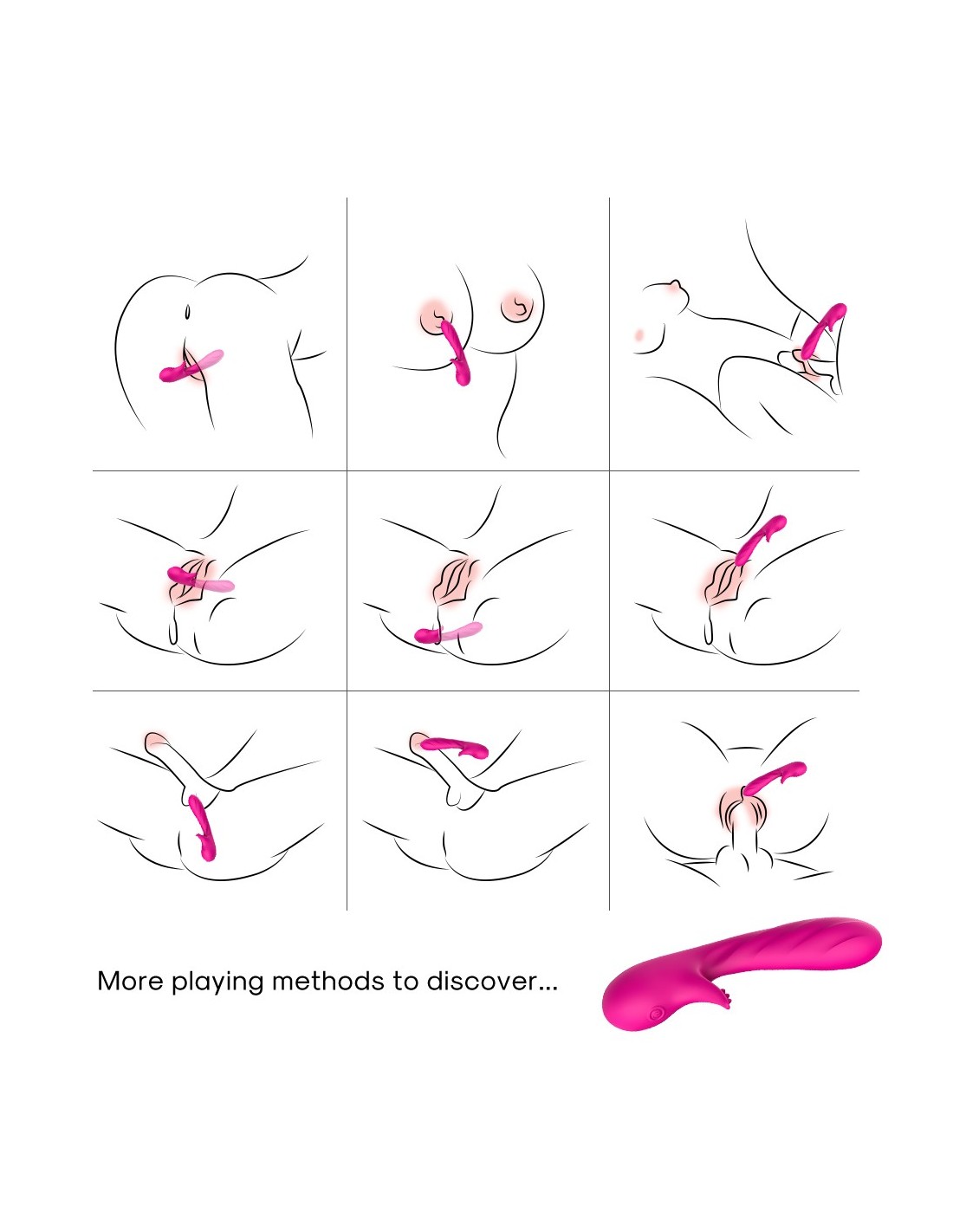 More playing methods to discover...